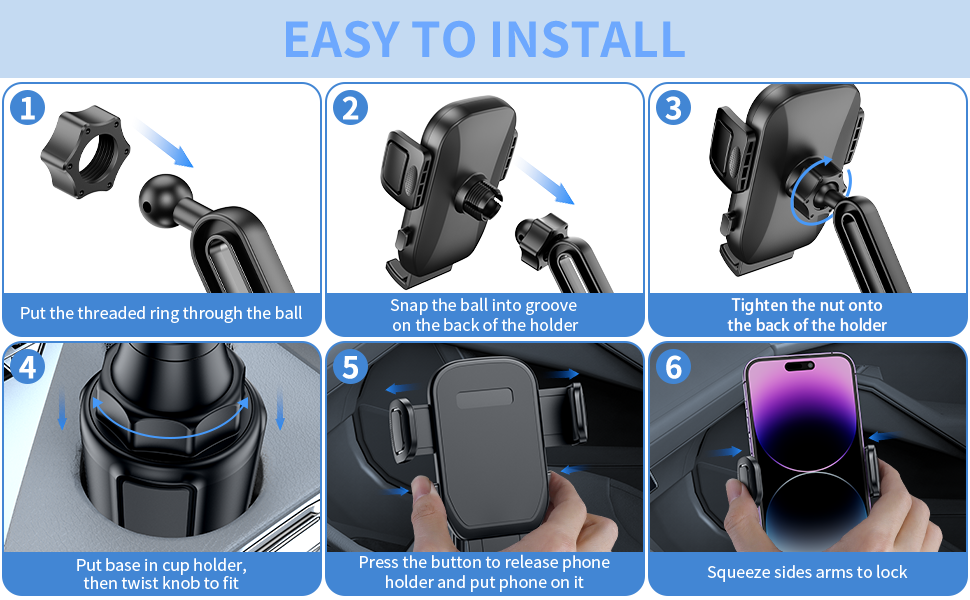 EASY TO INSTALL

1
Put the threaded ring through the ball

2
Snap the ball into groove on the back of the holder

3
Tighten the nut onto the back of the holder

4
Put base in cup holder, then twist knob to fit

5
Press the button to release phone holder and put phone on it

6
Squeeze sides arms to lock